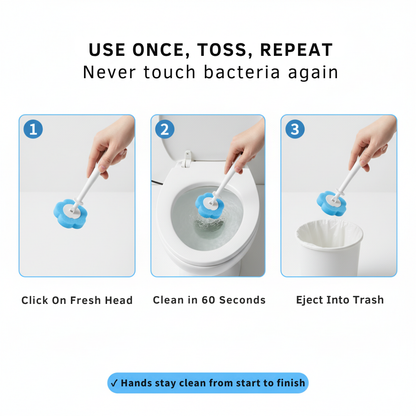 USE ONCE, TOSS, REPEAT
Never touch bacteria again

1

2

3

Click On Fresh Head

Clean in 60 Seconds

Eject Into Trash

✓ Hands stay clean from start to finish